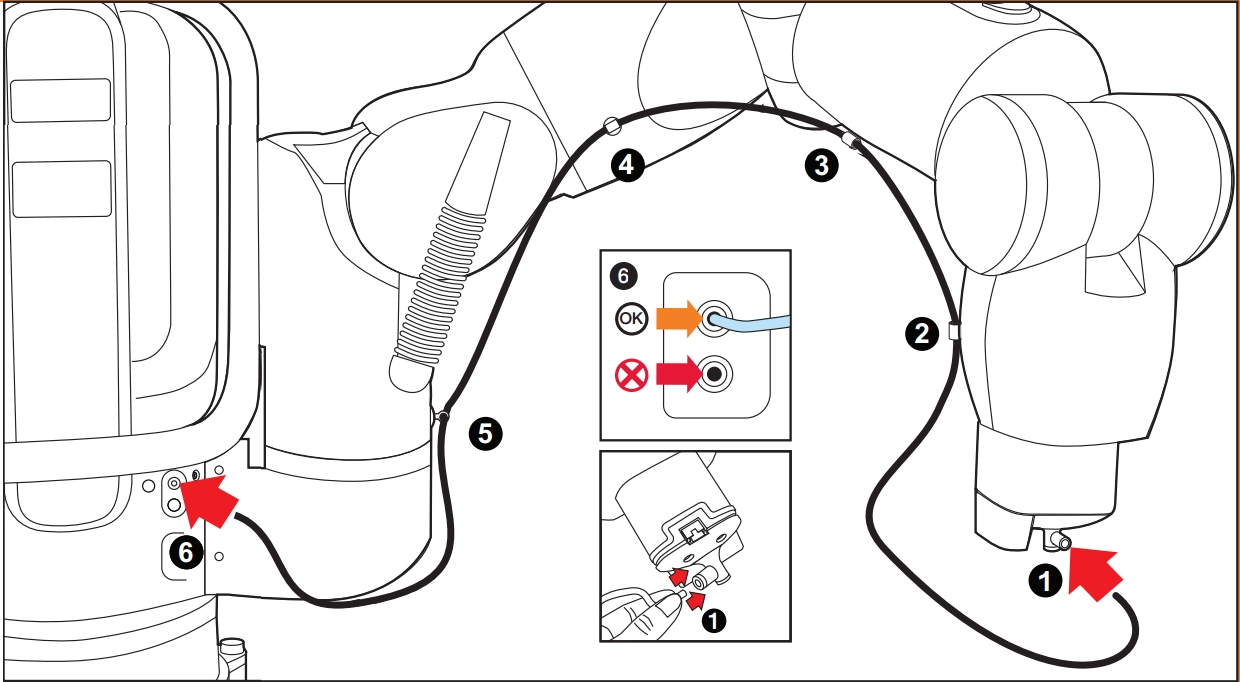 4
3
6
OK
2
5
6
1
1