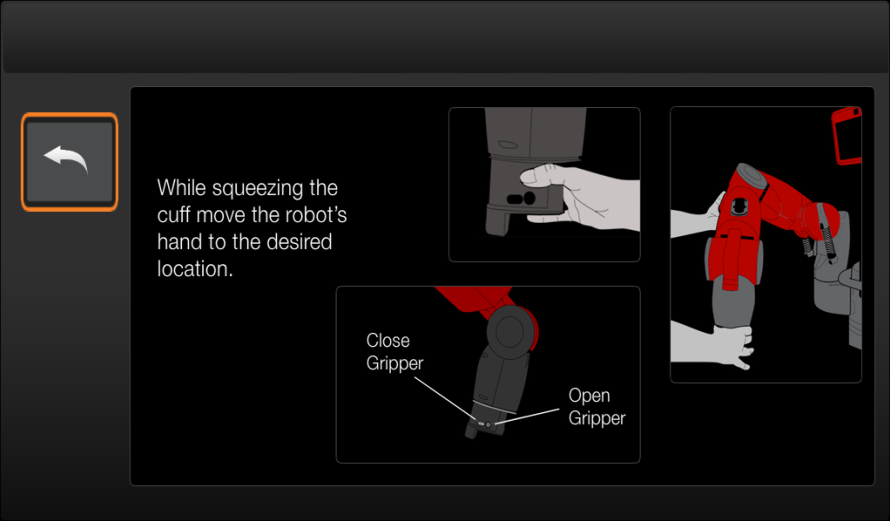 While squeezing the cuff move the robot's hand to the desired location.

Close Gripper

Open Gripper