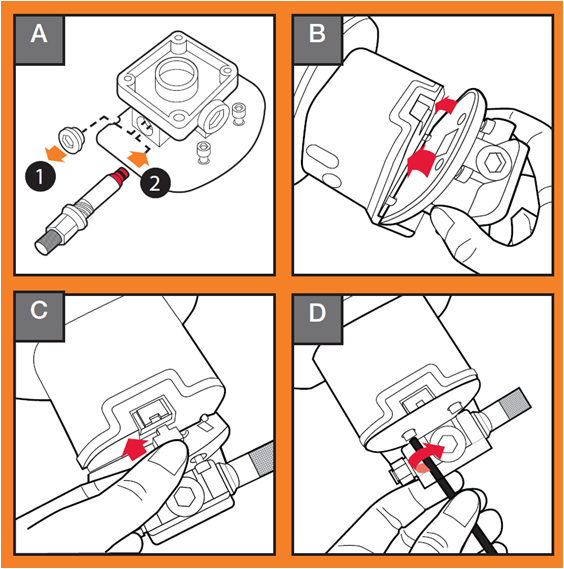 A

1

2

B

C

D