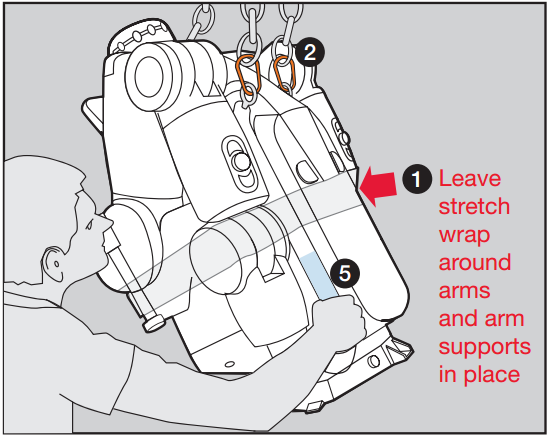 2

1 Leave stretch wrap around arms and arm supports in place

5