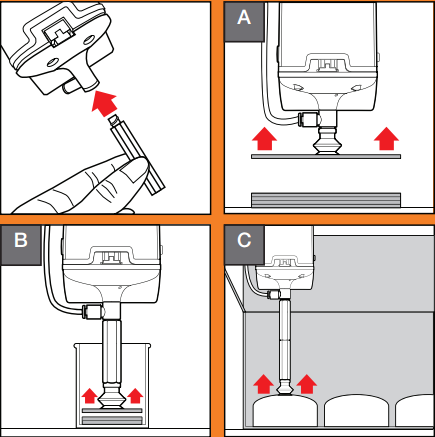 A

B

C