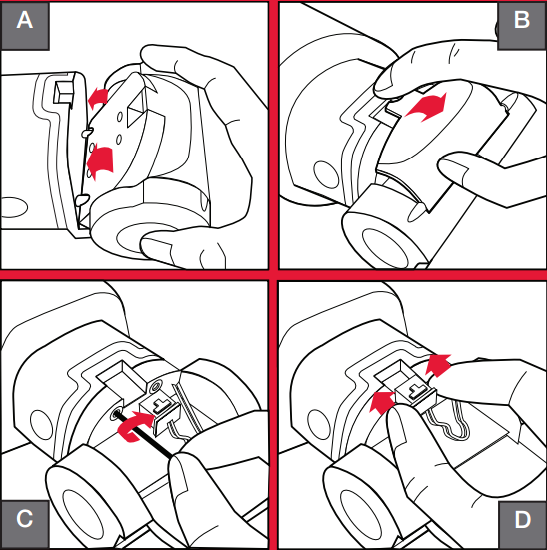 A

B

C

D