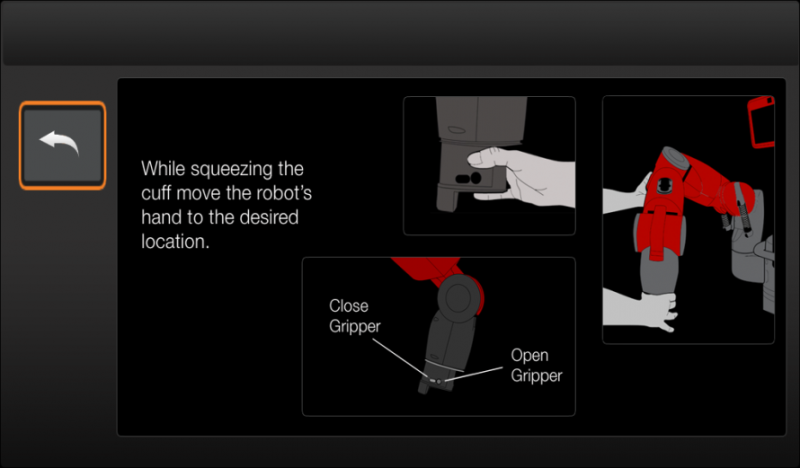 While squeezing the cuff move the robot's hand to the desired location.

Close Gripper

Open Gripper