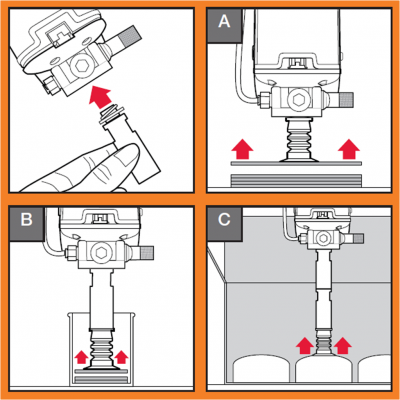 A

B

C