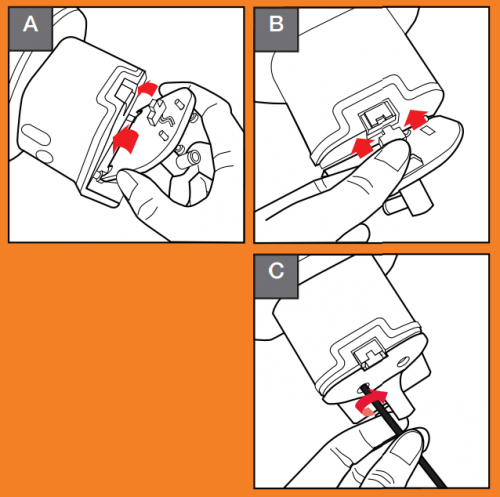 A

B

C